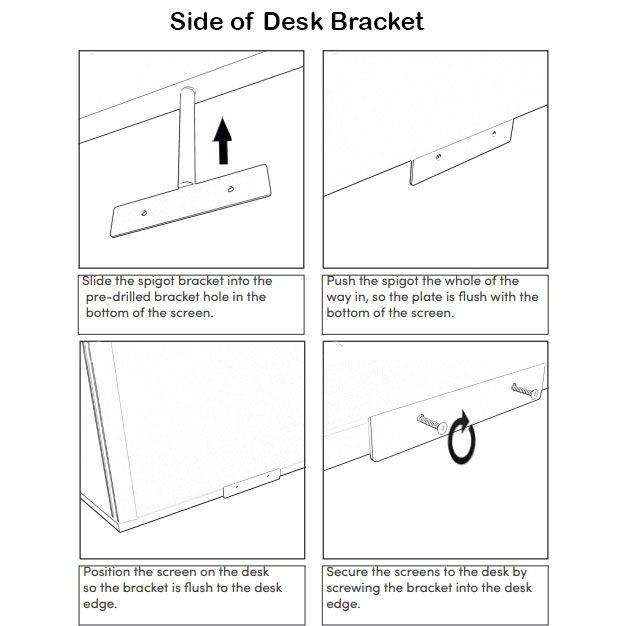 Side of Desk Bracket

Slide the spigot bracket into the pre-drilled bracket hole in the bottom of the screen.

Push the spigot the whole of the way in, so the plate is flush with the bottom of the screen.

Position the screen on the desk so the bracket is flush to the desk edge.

Secure the screens to the desk by screwing the bracket into the desk edge.