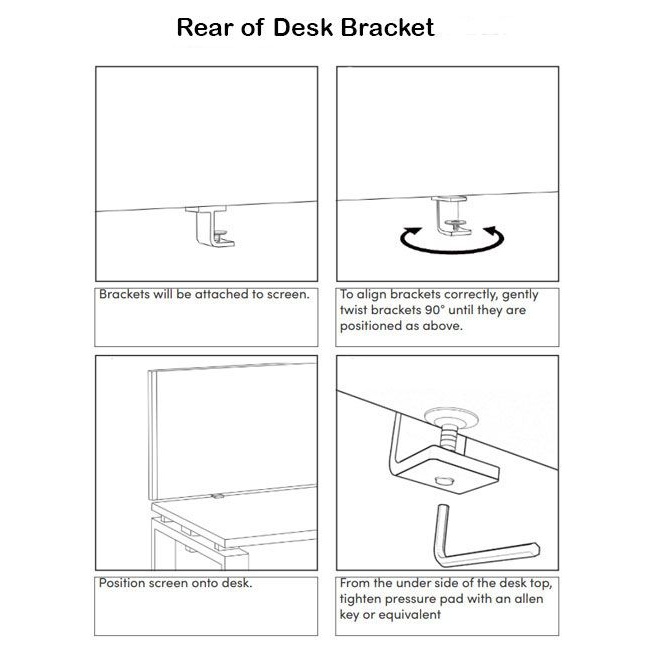 Rear of Desk Bracket

Brackets will be attached to screen.

To align brackets correctly, gently twist brackets 90° until they are positioned as above.

Position screen onto desk.

From the under side of the desk top, tighten pressure pad with an allen key or equivalent